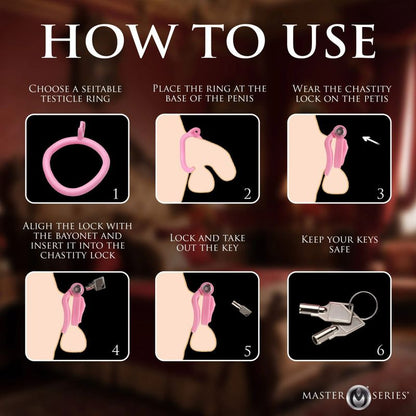 HOW TO USE

CHOOSE A SEITABLE TESTICLE RING

1

PLACE THE RING AT THE BASE OF THE PENIS

2

WEAR THE CHASTITY LOCK ON THE PETIS

3

ALIGH THE LOCK WITH THE BAYONET AND INSERT IT INTO THE CHASTITY LOCK

4

LOCK AND TAKE OUT THE KEY

5

KEEP YOUR KEYS SAFE

6

MASTER SERIES